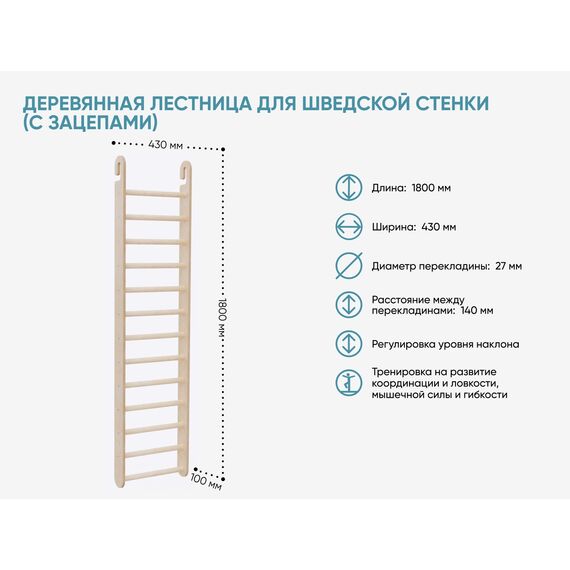 ДЕРЕВЯННАЯ ЛЕСТНИЦА ДЛЯ ШВЕДСКОЙ СТЕНКИ (С ЗАЦЕПАМИ)

430 мм

1800 мм

100 мм

Длина: 1800 мм

Ширина: 430 мм

Диаметр перекладины: 27 мм

Расстояние между перекладинами: 140 мм

Регулировка уровня наклона

Тренировка на развитие координации и ловкости, мышечной силы и гибкости