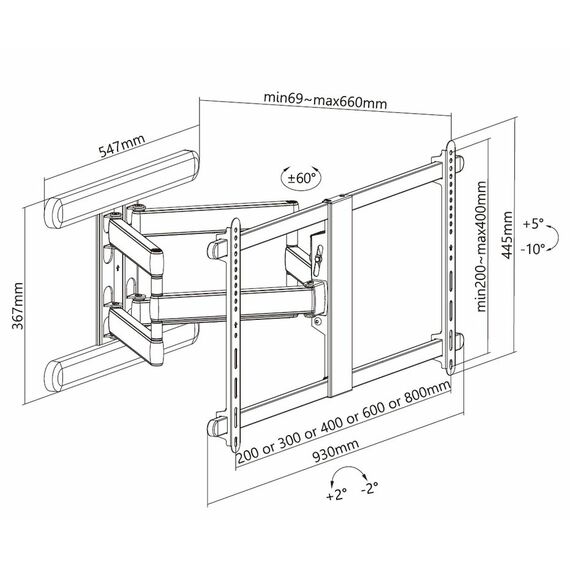 min69~max660mm

547mm

±60°

367mm

min200~max400mm

445mm

+5°

-10°

200 or 300 or 400 or 600 or 800mm

930mm

+2°

-2°