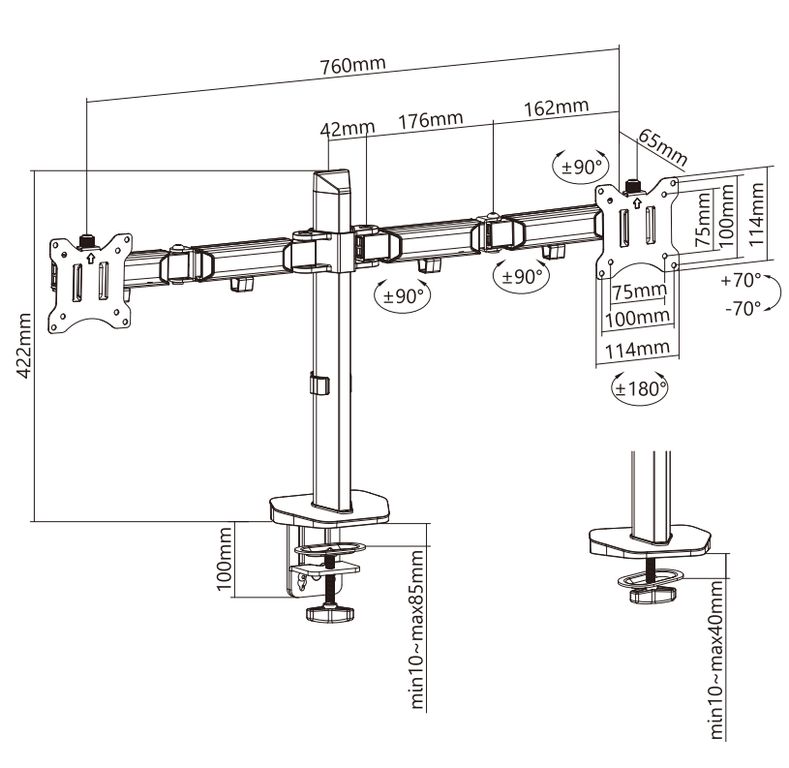 760mm

42mm 176mm 162mm

65mm

±90°

75mm 100mm 114mm

±90°

±90°

+70°
-70°

75mm
100mm
114mm

±180°

422mm

100mm

min10~max85mm

min10~max40mm