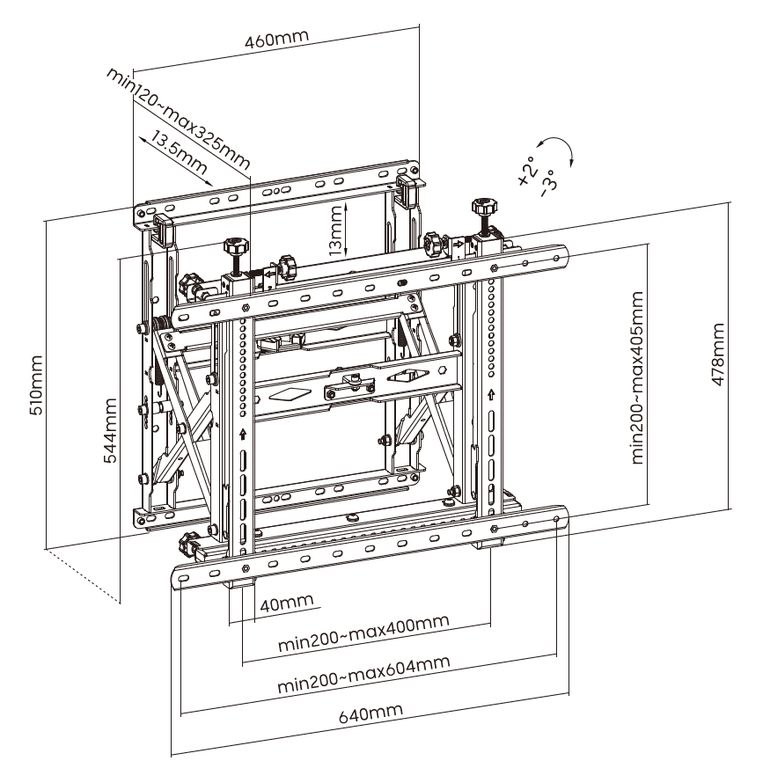 460mm

min120~max325mm

13.5mm

+2°

-3°

13mm

510mm

544mm

min200~max405mm

478mm

40mm

min200~max400mm

min200~max604mm

640mm