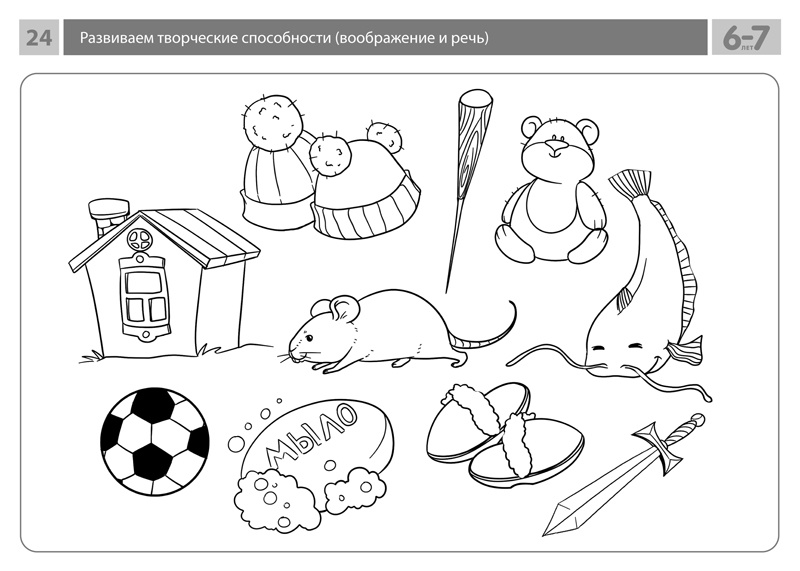 24

Развиваем творческие способности (воображение и речь)

6-7 ЛЕТ

МЫЛО