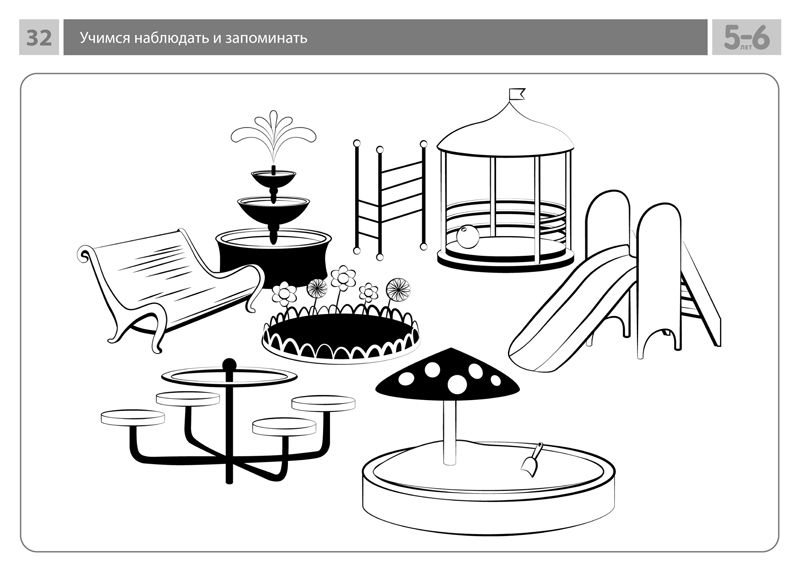 32 Учимся наблюдать и запоминать 5-6 лет